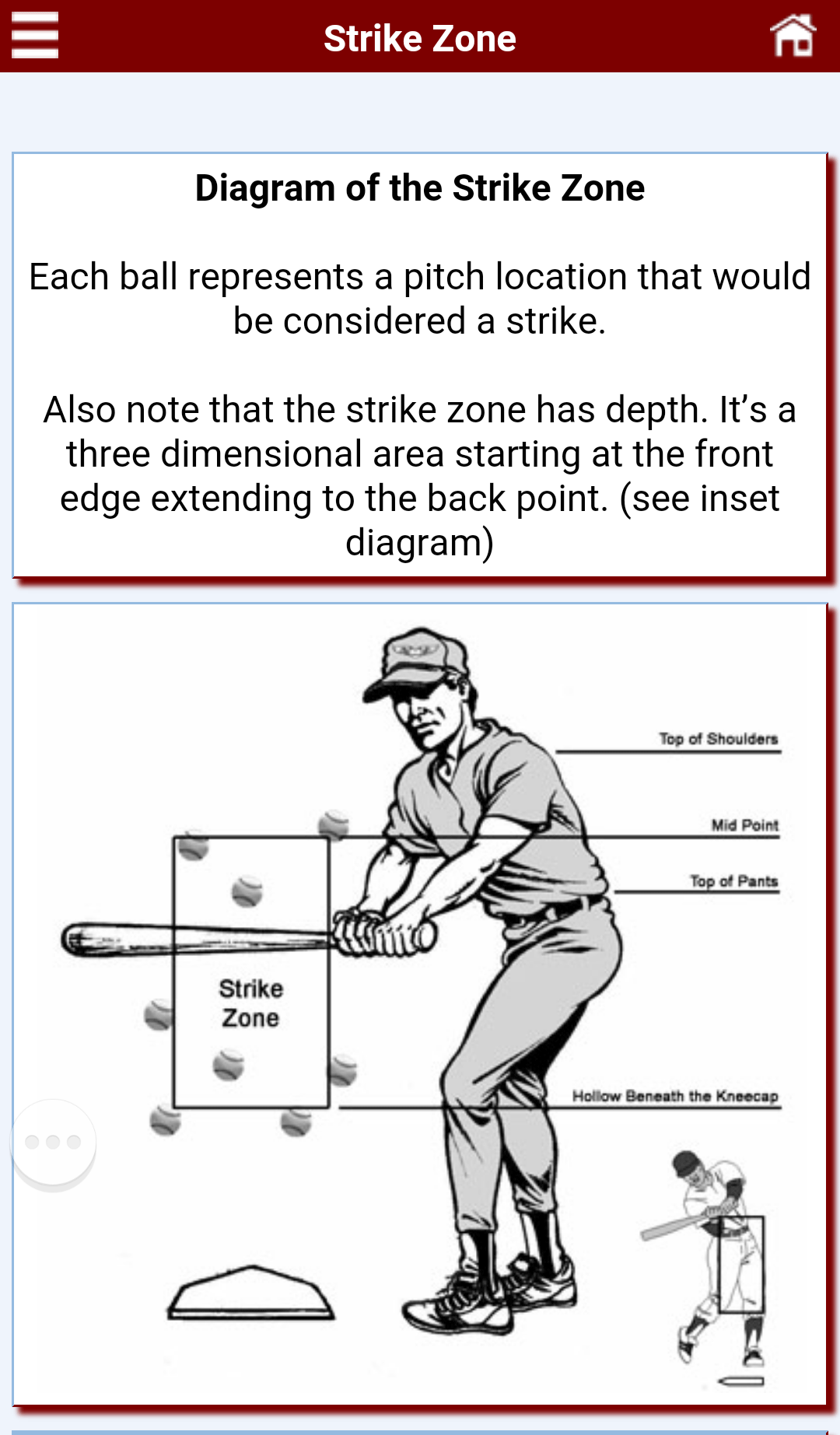 Strike Zone

Diagram of the Strike Zone

Each ball represents a pitch location that would be considered a strike.

Also note that the strike zone has depth. It's a three dimensional area starting at the front edge extending to the back point. (see inset diagram)

Top of Shoulders

Mid Point

Top of Pants

Strike Zone

Hollow Beneath the Kneecap